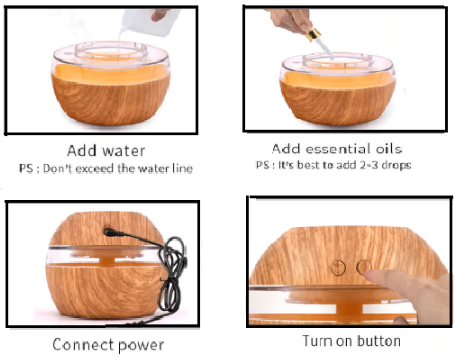 Add water
PS : Don't exceed the water line

Add essential oils
PS : It's best to add 2~3 drops

Connect power

Turn on button