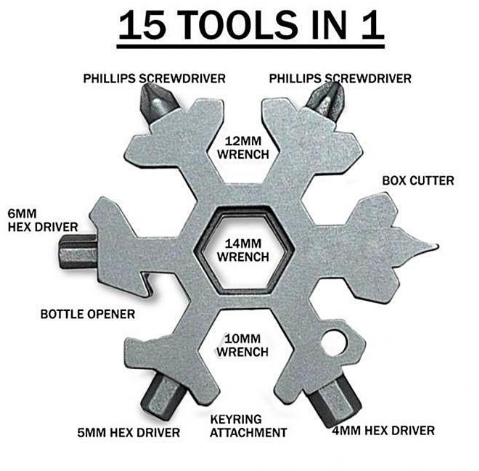 15 TOOLS IN 1

PHILLIPS SCREWDRIVER

PHILLIPS SCREWDRIVER

12MM WRENCH

BOX CUTTER

6MM HEX DRIVER

14MM WRENCH

BOTTLE OPENER

10MM WRENCH

5MM HEX DRIVER

KEYRING ATTACHMENT

4MM HEX DRIVER