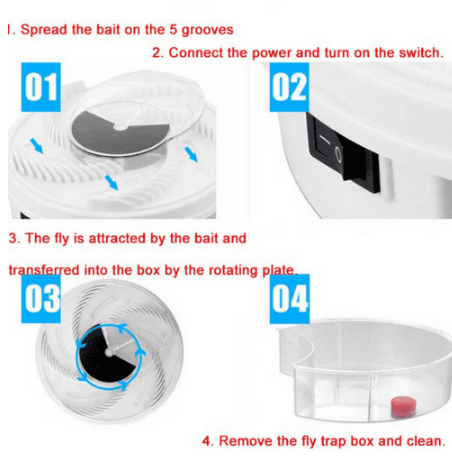 1. Spread the bait on the 5 grooves

2. Connect the power and turn on the switch.

01

02

3. The fly is attracted by the bait and transferred into the box by the rotating plate.

03

04

4. Remove the fly trap box and clean.