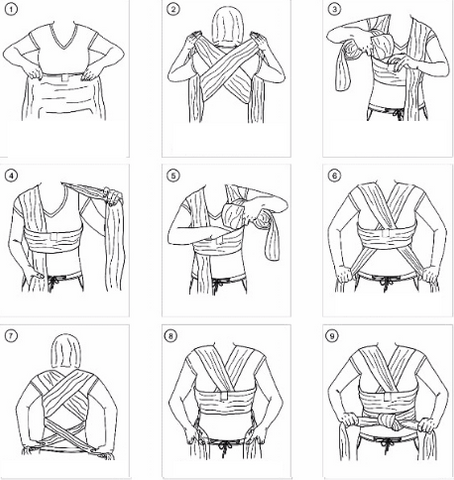 1

2

3

4

5

6

7

8

9